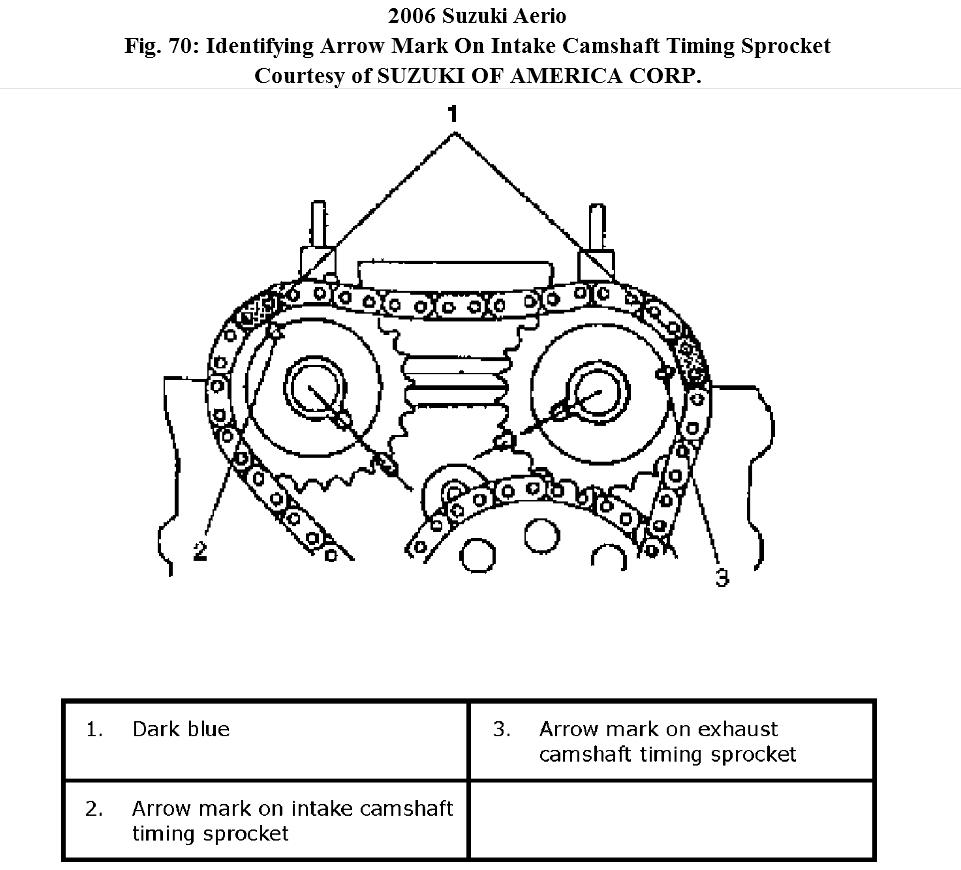 2006 Suzuki Aerio
Fig. 70: Identifying Arrow Mark On Intake Camshaft Timing Sprocket
Courtesy of SUZUKI OF AMERICA CORP.

1

2

3

| 1. Dark blue | 3. Arrow mark on exhaust camshaft timing sprocket |
|---|---|
| 2. Arrow mark on intake camshaft timing sprocket | |