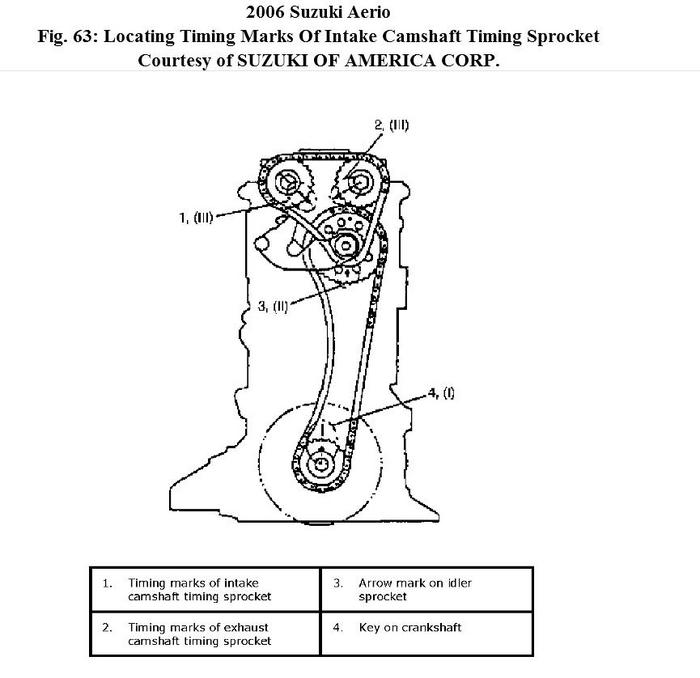 2006 Suzuki Aerio
Fig. 63: Locating Timing Marks Of Intake Camshaft Timing Sprocket
Courtesy of SUZUKI OF AMERICA CORP.

2, (III)
1, (III)
3, (II)
4, (I)

| 1. Timing marks of intake camshaft timing sprocket | 3. Arrow mark on idler sprocket |
|---|---|
| 2. Timing marks of exhaust camshaft timing sprocket | 4. Key on crankshaft |