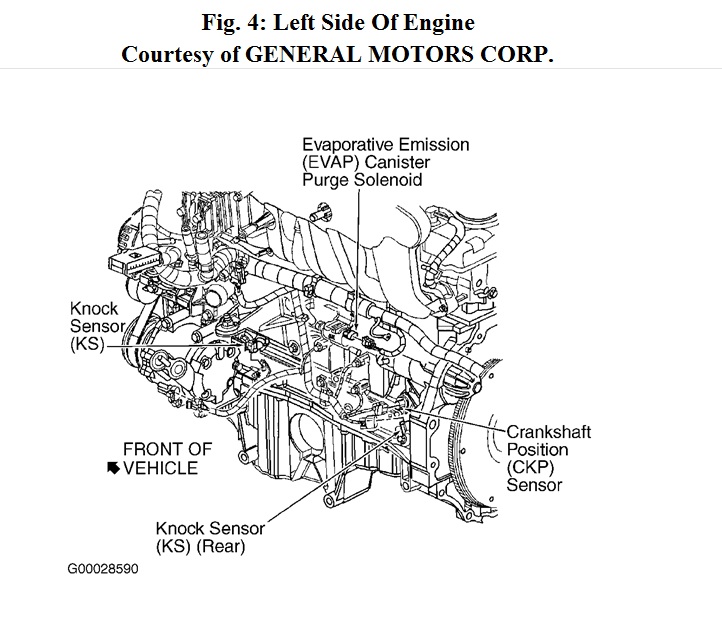 Fig. 4: Left Side Of Engine
Courtesy of GENERAL MOTORS CORP.

Evaporative Emission (EVAP) Canister Purge Solenoid

Knock Sensor (KS)

Crankshaft Position (CKP) Sensor

FRONT OF VEHICLE

Knock Sensor (KS) (Rear)

G00028590