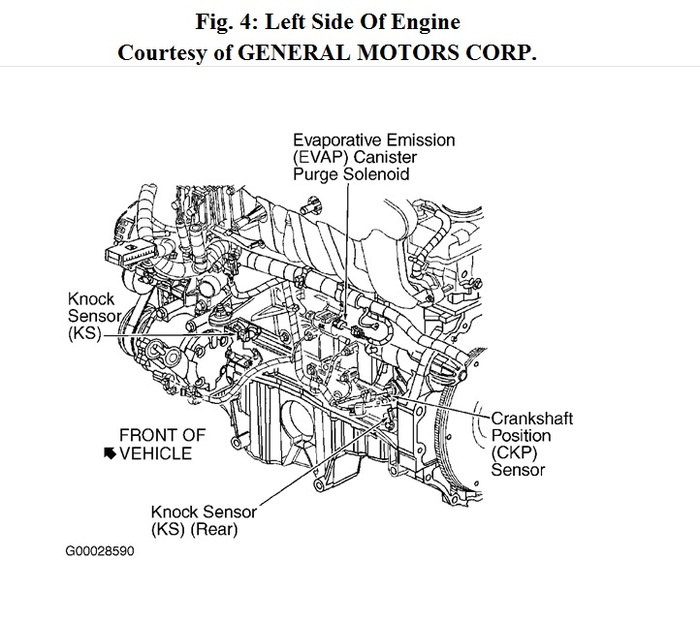 Fig. 4: Left Side Of Engine
Courtesy of GENERAL MOTORS CORP.

Evaporative Emission (EVAP) Canister Purge Solenoid

Knock Sensor (KS)

Crankshaft Position (CKP) Sensor

FRONT OF VEHICLE

Knock Sensor (KS) (Rear)

G00028590