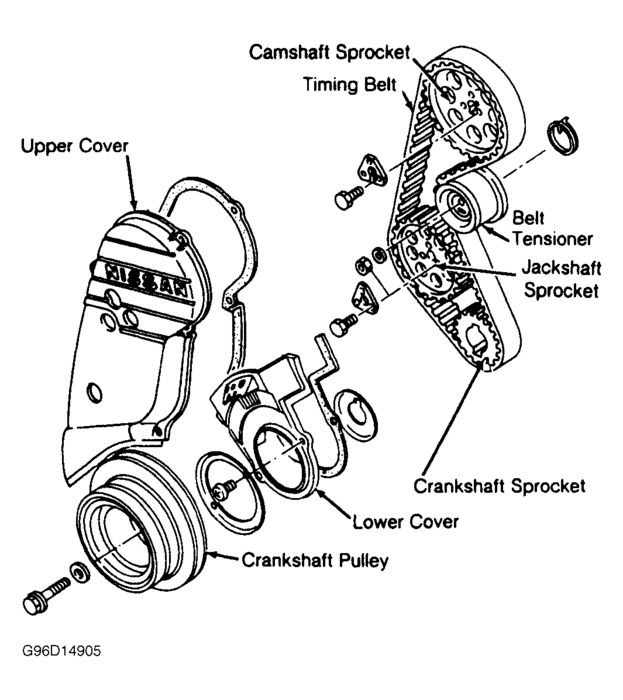 Camshaft Sprocket
Timing Belt
Upper Cover
NISSAN
Belt Tensioner
Jackshaft Sprocket
Crankshaft Sprocket
Lower Cover
Crankshaft Pulley
G96D14905