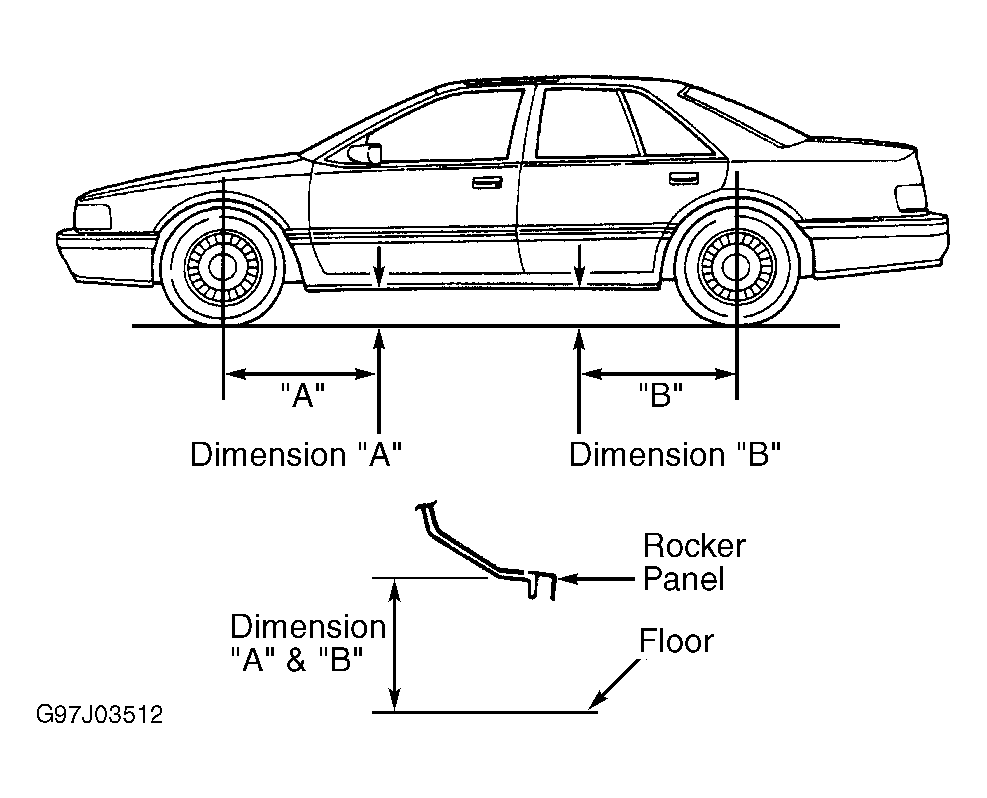 "A"

"B"

Dimension "A"

Dimension "B"

Rocker Panel

Dimension "A" & "B"

Floor

G97J03512