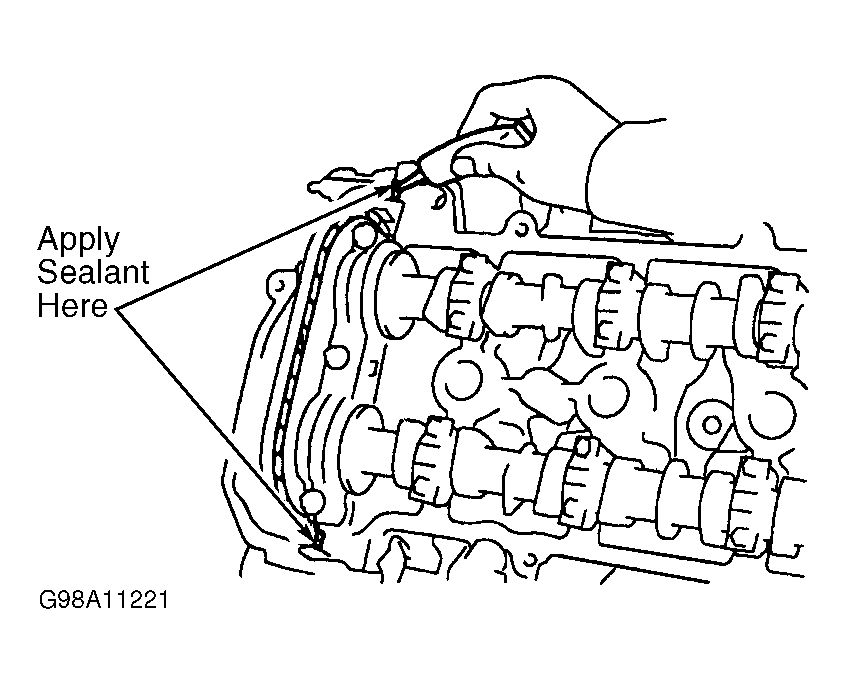 Apply Sealant Here

G98A11221