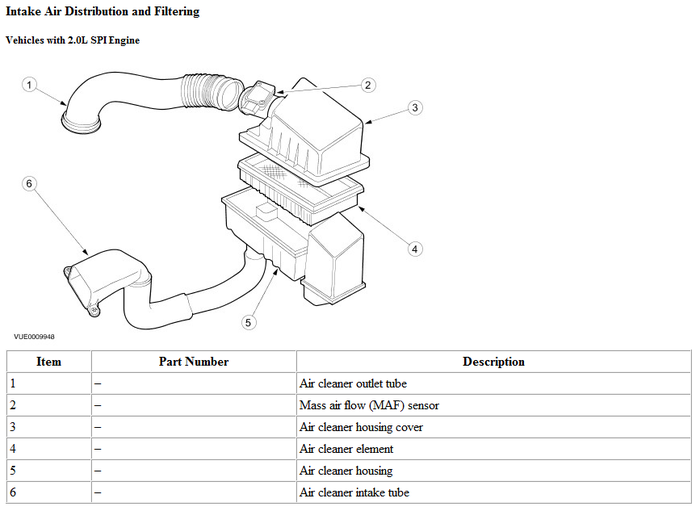 Intake Air Distribution and Filtering

Vehicles with 2.0L SPI Engine

1
2
3
4
5
6

VUE0009948

| Item | Part Number | Description |
|---|---|---|
| 1 | – | Air cleaner outlet tube |
| 2 | – | Mass air flow (MAF) sensor |
| 3 | – | Air cleaner housing cover |
| 4 | – | Air cleaner element |
| 5 | – | Air cleaner housing |
| 6 | – | Air cleaner intake tube |