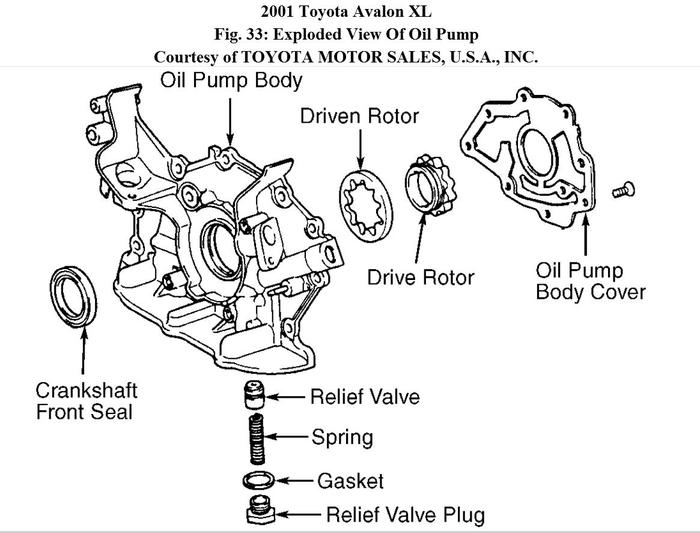 2001 Toyota Avalon XL
Fig. 33: Exploded View Of Oil Pump
Courtesy of TOYOTA MOTOR SALES, U.S.A., INC.

Oil Pump Body
Driven Rotor
Drive Rotor
Oil Pump Body Cover
Crankshaft Front Seal
Relief Valve
Spring
Gasket
Relief Valve Plug