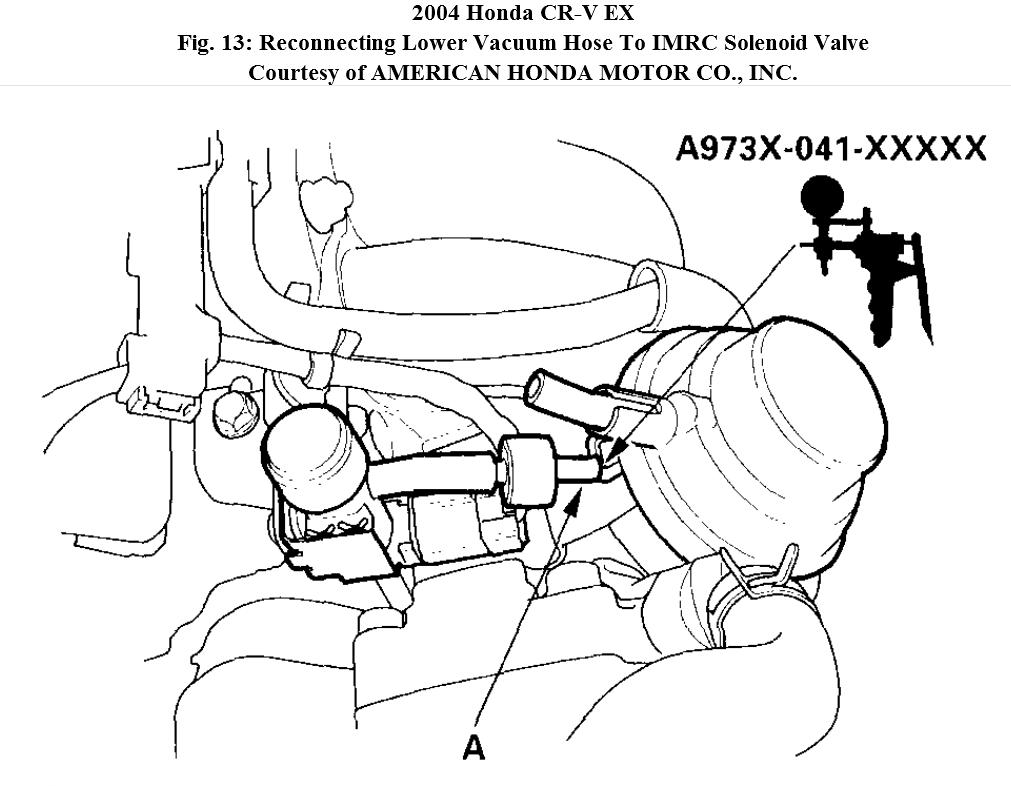 2004 Honda CR-V EX
Fig. 13: Reconnecting Lower Vacuum Hose To IMRC Solenoid Valve
Courtesy of AMERICAN HONDA MOTOR CO., INC.

A973X-041-XXXXX

A