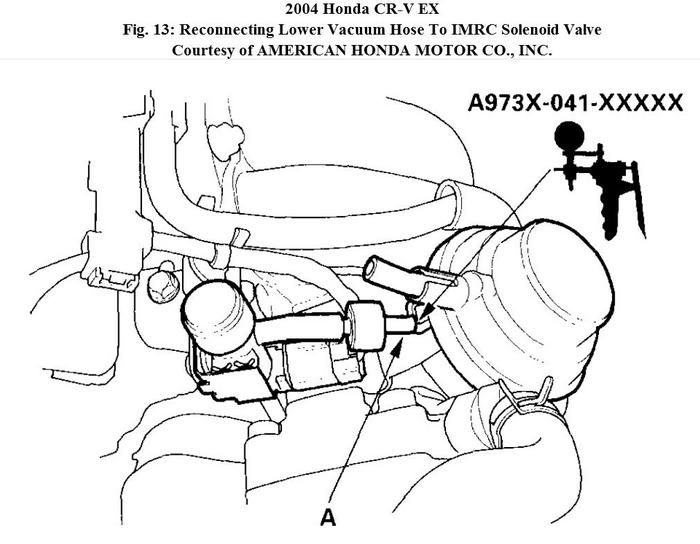 2004 Honda CR-V EX
Fig. 13: Reconnecting Lower Vacuum Hose To IMRC Solenoid Valve
Courtesy of AMERICAN HONDA MOTOR CO., INC.

A973X-041-XXXXX

A