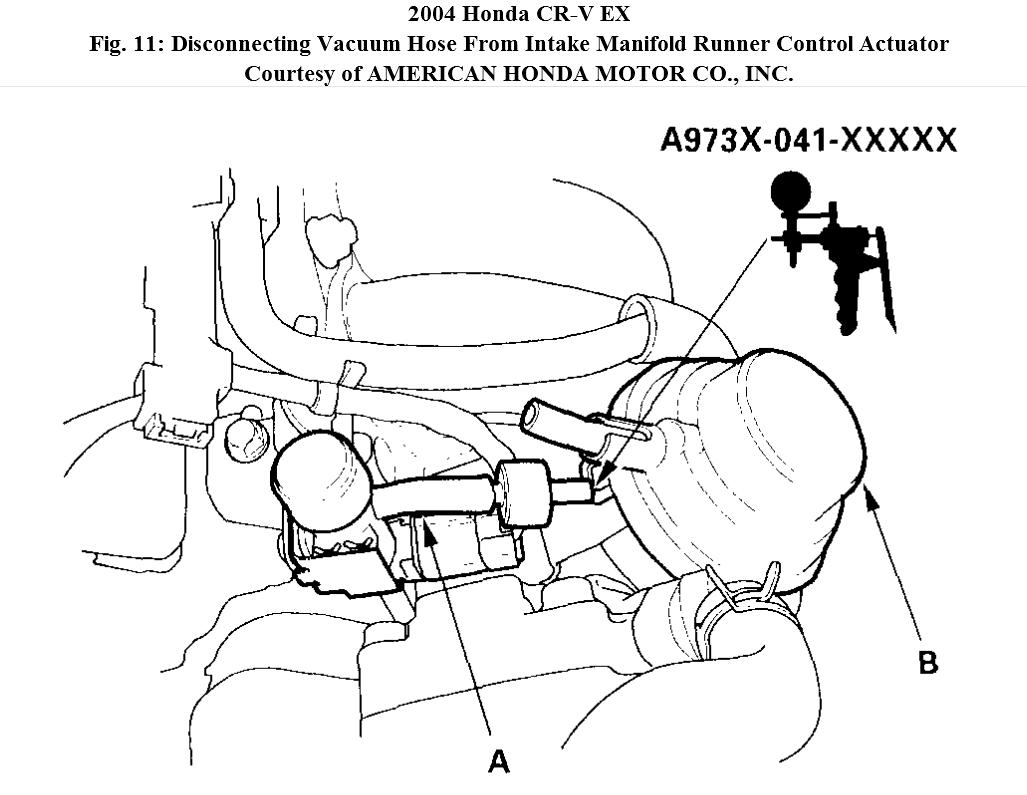 2004 Honda CR-V EX
Fig. 11: Disconnecting Vacuum Hose From Intake Manifold Runner Control Actuator
Courtesy of AMERICAN HONDA MOTOR CO., INC.

A973X-041-XXXXX

B

A