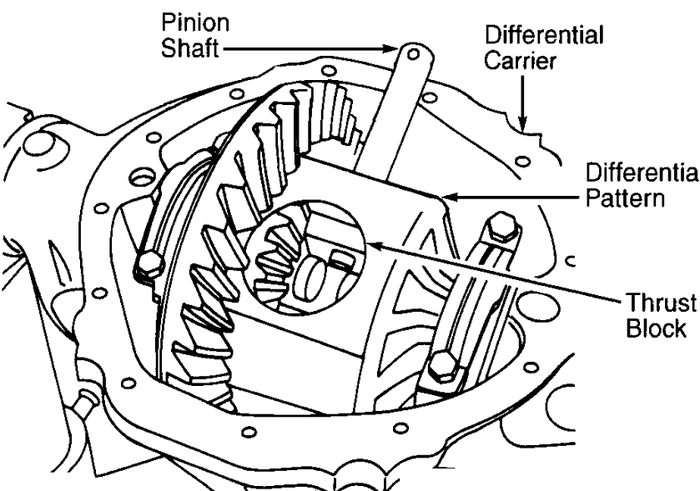 Pinion Shaft

Differential Carrier

Differentia Pattern

Thrust Block