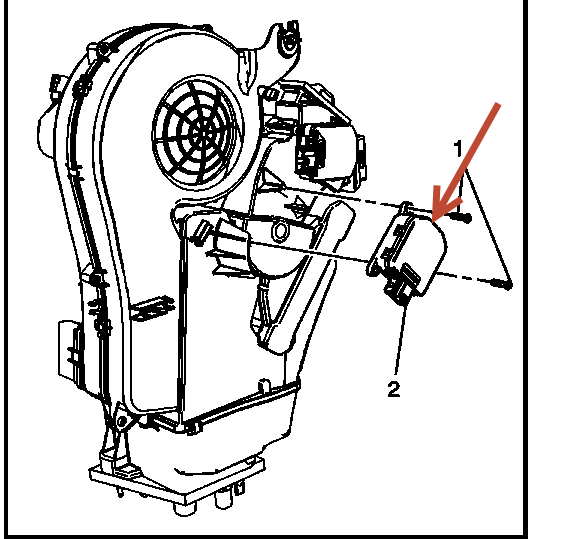 1
2