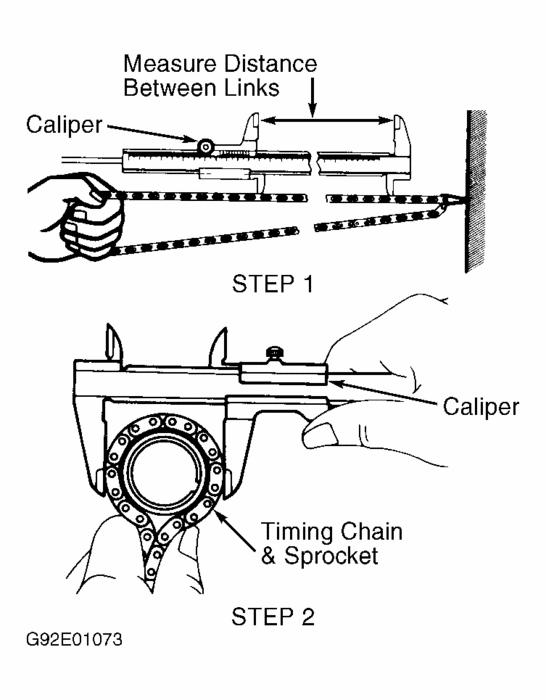 Measure Distance Between Links

Caliper

STEP 1

Caliper

Timing Chain & Sprocket

STEP 2

G92E01073