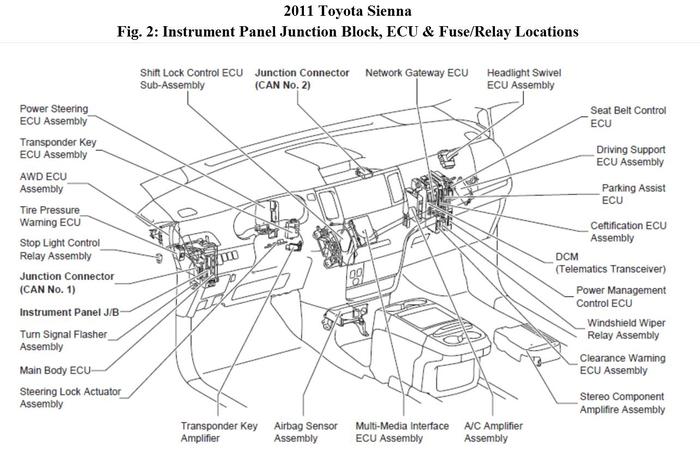 2011 Toyota Sienna
Fig. 2: Instrument Panel Junction Block, ECU & Fuse/Relay Locations

Shift Lock Control ECU Sub-Assembly

Junction Connector (CAN No. 2)

Network Gateway ECU

Headlight Swivel ECU Assembly

Power Steering ECU Assembly

Transponder Key ECU Assembly

AWD ECU Assembly

Tire Pressure Warning ECU

Stop Light Control Relay Assembly

Junction Connector (CAN No. 1)

Instrument Panel J/B

Turn Signal Flasher Assembly

Main Body ECU

Steering Lock Actuator Assembly

Seat Belt Control ECU

Driving Support ECU Assembly

Parking Assist ECU

Ceftification ECU Assembly

DCM (Telematics Transceiver)

Power Management Control ECU

Windshield Wiper Relay Assembly

Clearance Warning ECU Assembly

Stereo Component Amplifire Assembly

Transponder Key Amplifier

Airbag Sensor Assembly

Multi-Media Interface ECU Assembly

A/C Amplifier Assembly