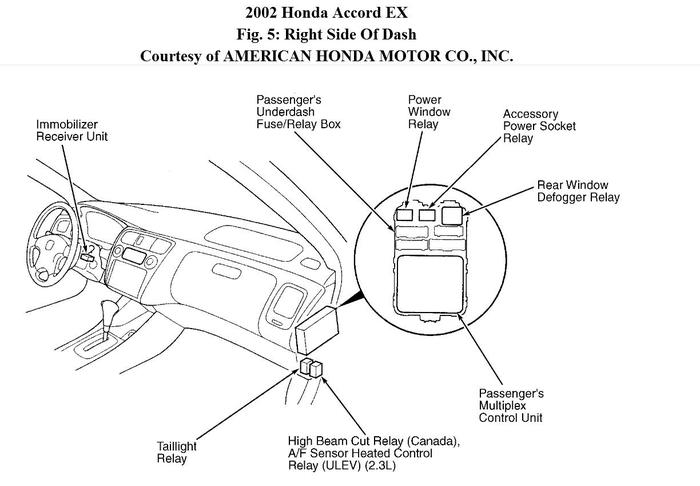 2002 Honda Accord EX
Fig. 5: Right Side Of Dash
Courtesy of AMERICAN HONDA MOTOR CO., INC.

Immobilizer Receiver Unit

Passenger's Underdash Fuse/Relay Box

Power Window Relay

Accessory Power Socket Relay

Rear Window Defogger Relay

Passenger's Multiplex Control Unit

Taillight Relay

High Beam Cut Relay (Canada), A/F Sensor Heated Control Relay (ULEV) (2.3L)