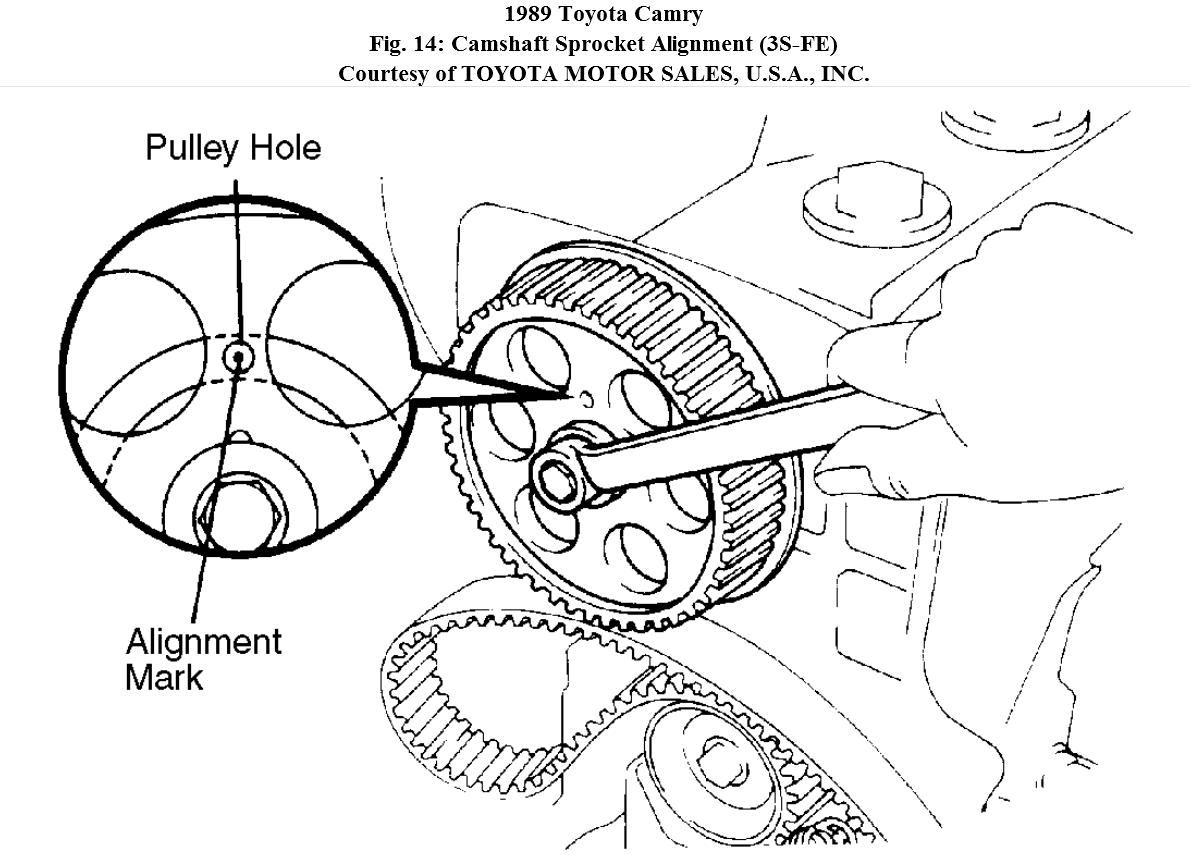 1989 Toyota Camry
Fig. 14: Camshaft Sprocket Alignment (3S-FE)
Courtesy of TOYOTA MOTOR SALES, U.S.A., INC.

Pulley Hole

Alignment Mark