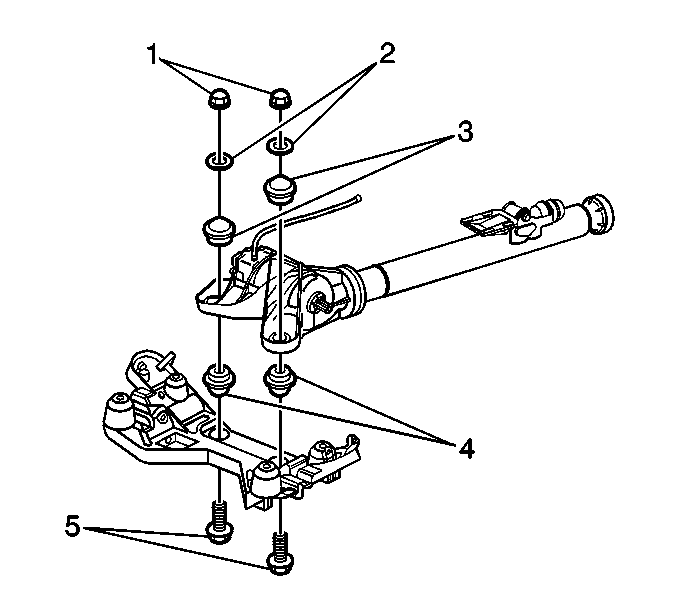 1
2
3
4
5