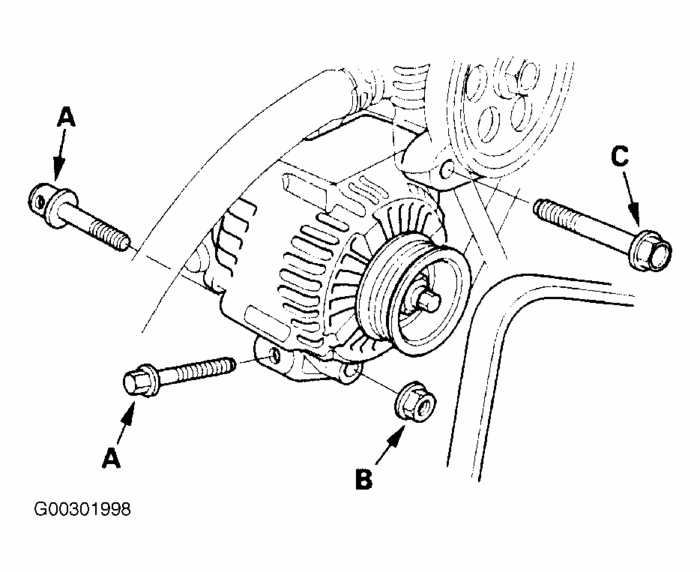 A

C

A

B

G00301998