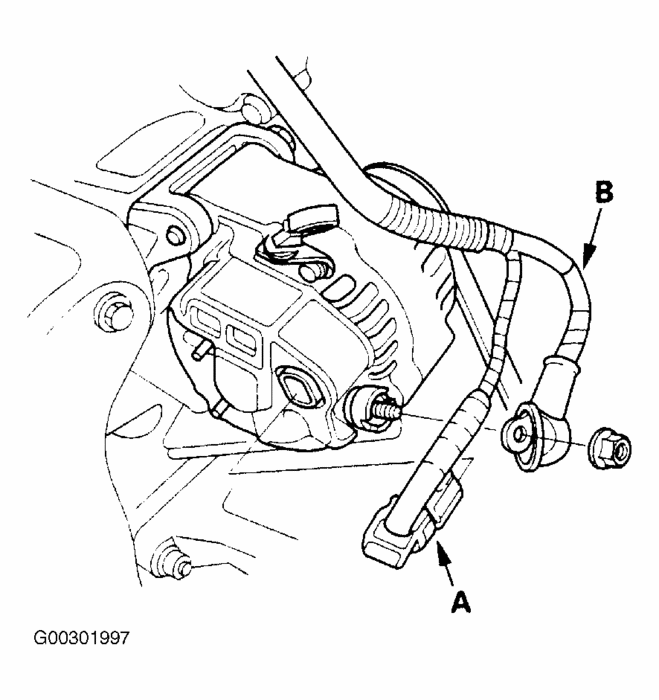 B

A

G00301997