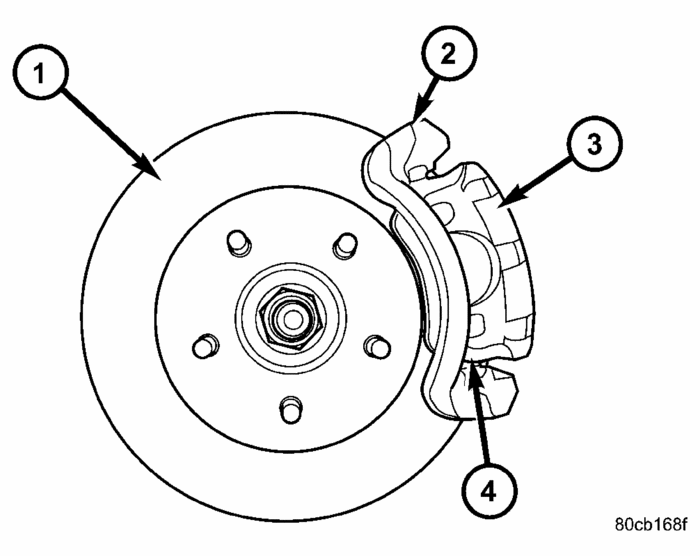 1
2
3
4
80cb168f