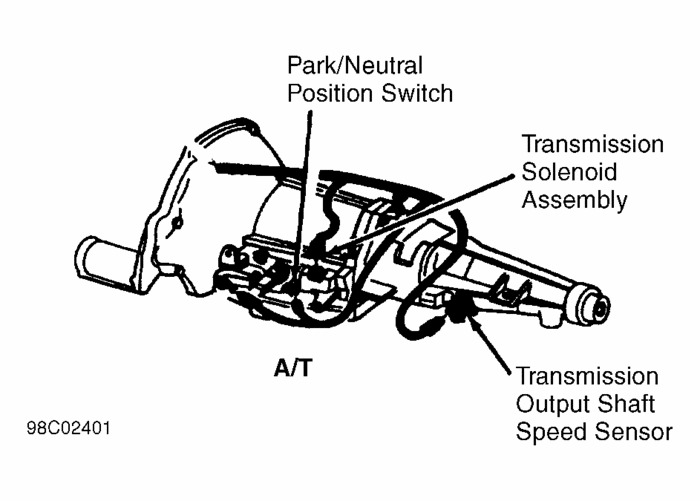 Park/Neutral Position Switch

Transmission Solenoid Assembly

A/T

Transmission Output Shaft Speed Sensor

98C02401