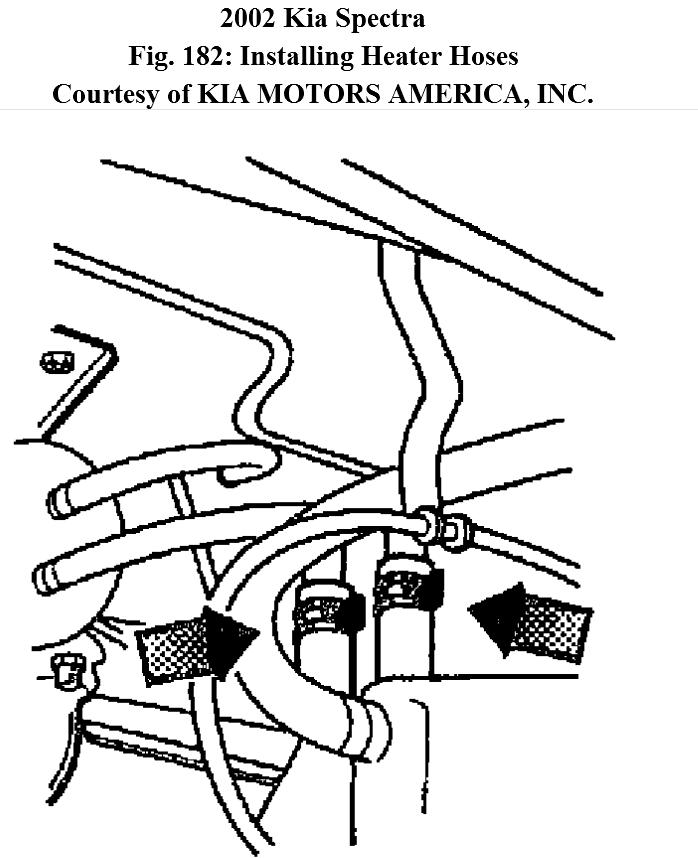 2002 Kia Spectra
Fig. 182: Installing Heater Hoses
Courtesy of KIA MOTORS AMERICA, INC.