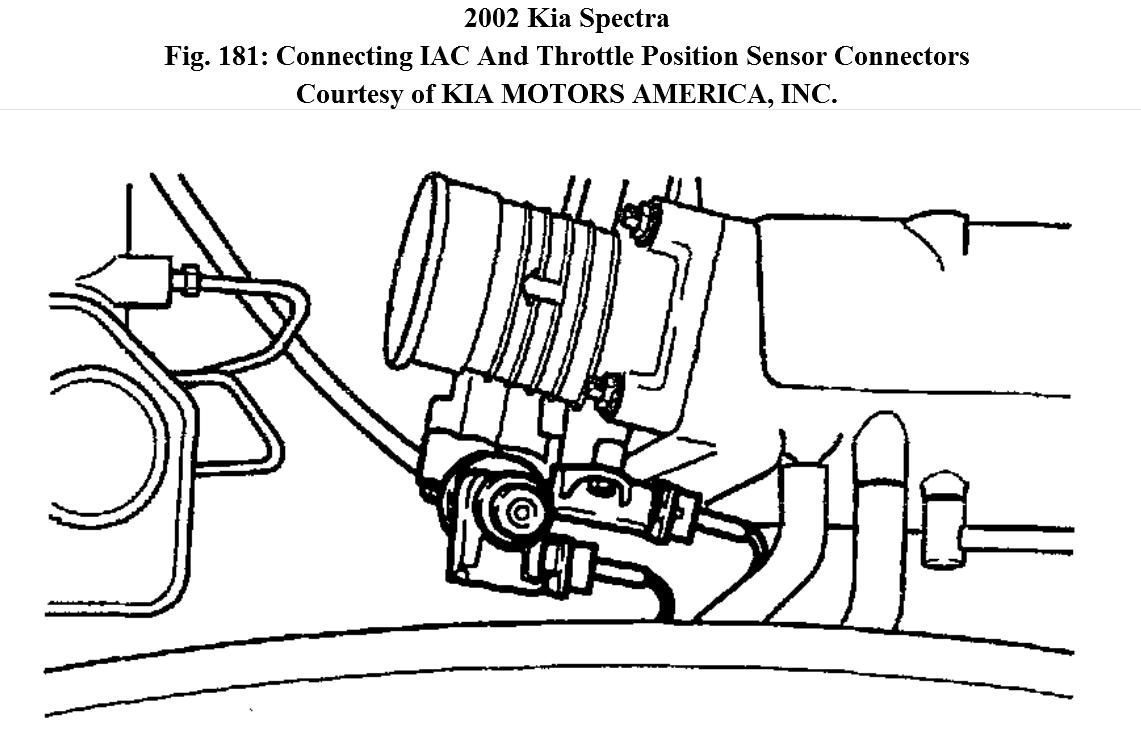 2002 Kia Spectra
Fig. 181: Connecting IAC And Throttle Position Sensor Connectors
Courtesy of KIA MOTORS AMERICA, INC.