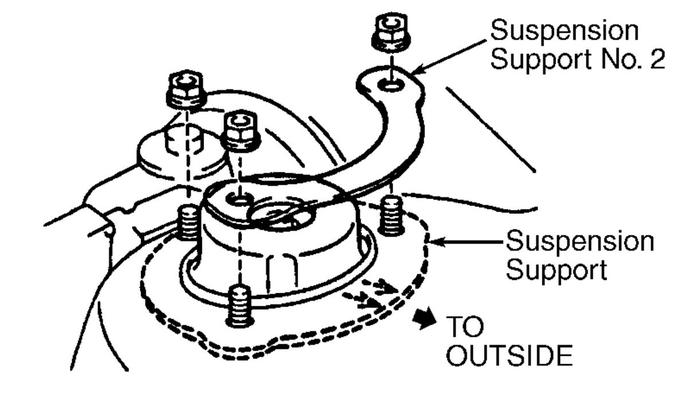 Suspension Support No. 2

Suspension Support

TO OUTSIDE