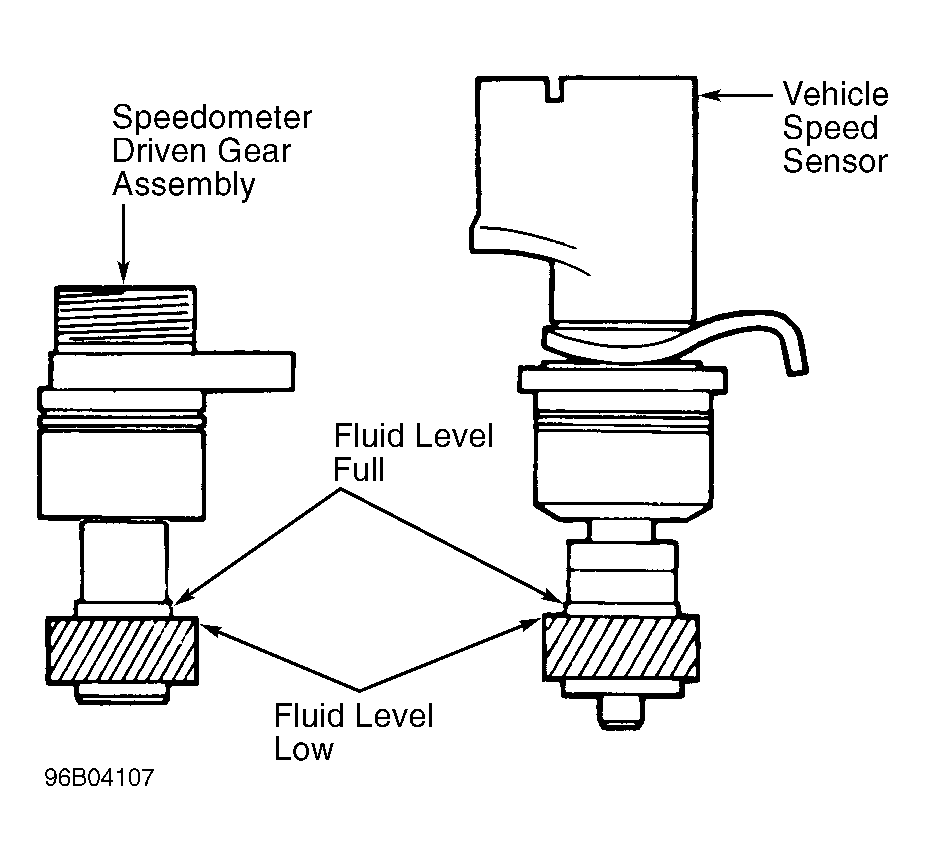 Speedometer Driven Gear Assembly

Vehicle Speed Sensor

Fluid Level Full

Fluid Level Low

96B04107