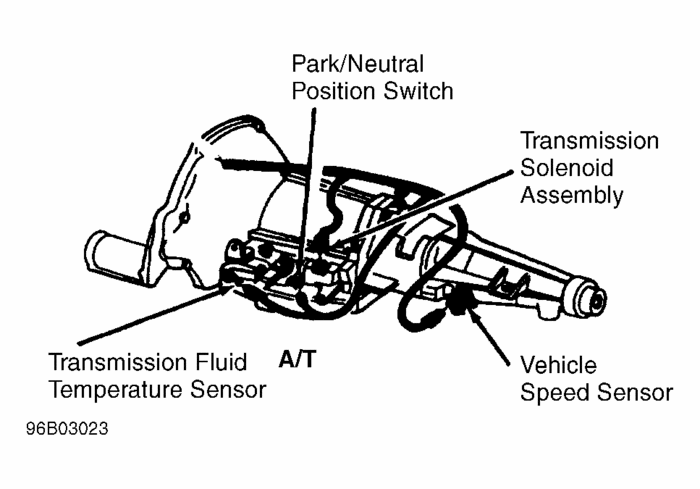 Park/Neutral Position Switch

Transmission Solenoid Assembly

Transmission Fluid Temperature Sensor

A/T

Vehicle Speed Sensor

96B03023