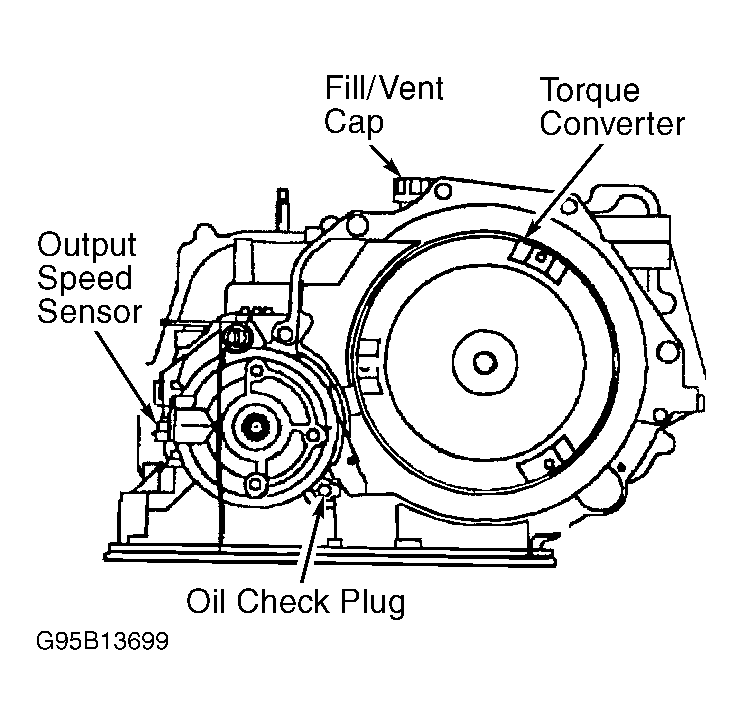 Fill/Vent Cap

Torque Converter

Output Speed Sensor

Oil Check Plug

G95B13699