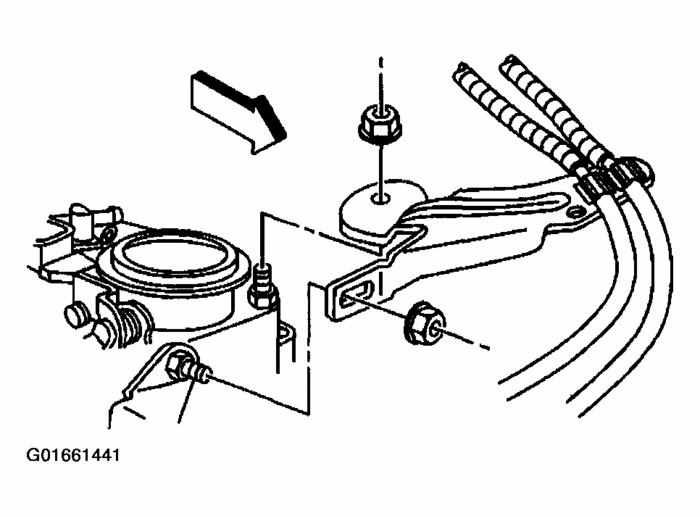 G01661441