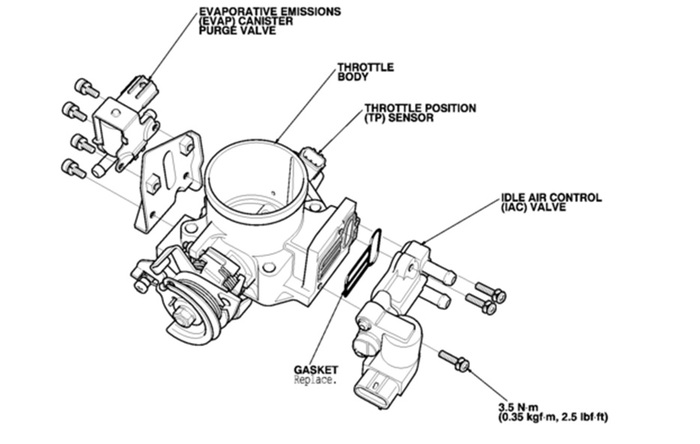 EVAPORATIVE EMISSIONS (EVAP) CANISTER PURGE VALVE

THROTTLE BODY

THROTTLE POSITION (TP) SENSOR

IDLE AIR CONTROL (IAC) VALVE

GASKET
Replace.

3.5 N·m
(0.35 kgf·m, 2.5 lbf·ft)