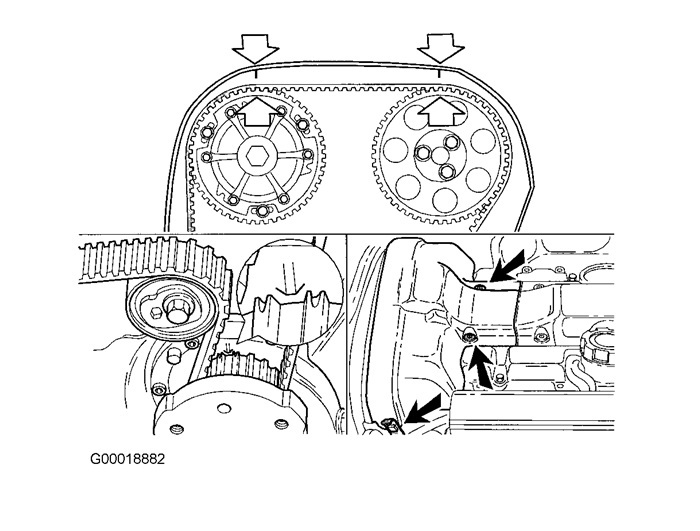 G00018882