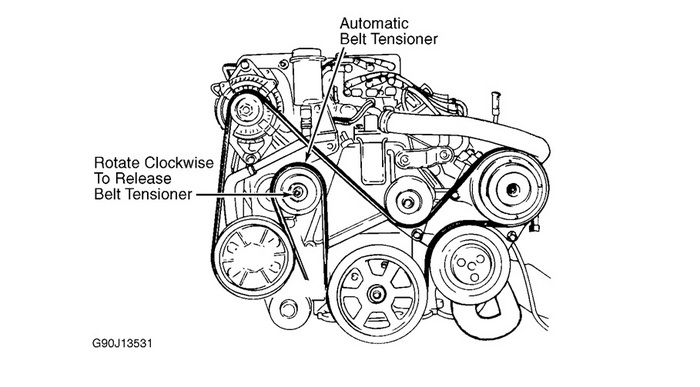 Automatic
Belt Tensioner

Rotate Clockwise
To Release
Belt Tensioner

G90J13531