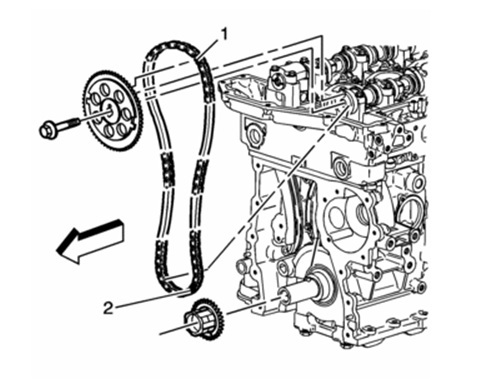 1

2