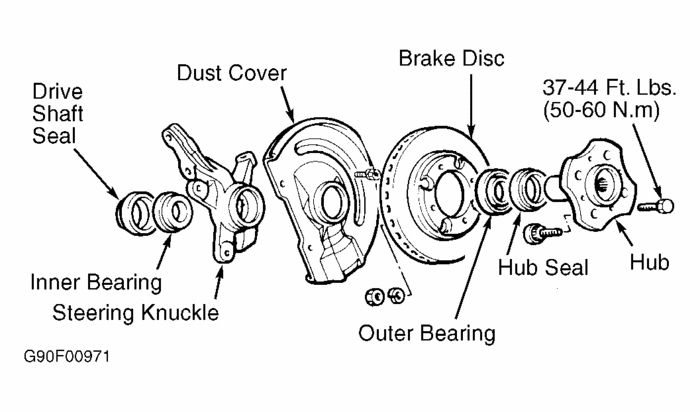 Drive Shaft Seal

Dust Cover

Brake Disc

37-44 Ft. Lbs. (50-60 N.m)

Inner Bearing

Steering Knuckle

Outer Bearing

Hub Seal

Hub

G90F00971