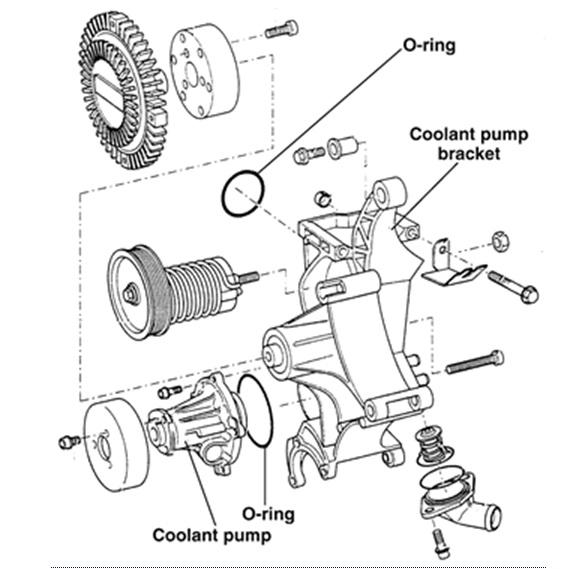 O-ring

Coolant pump bracket

O-ring

Coolant pump