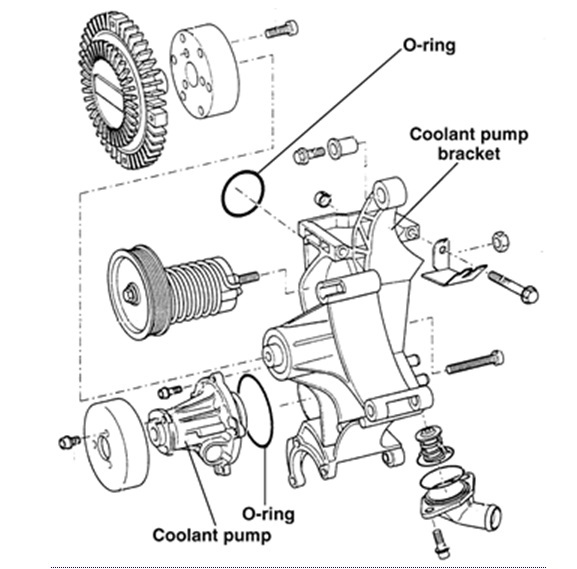 O-ring

Coolant pump bracket

O-ring

Coolant pump