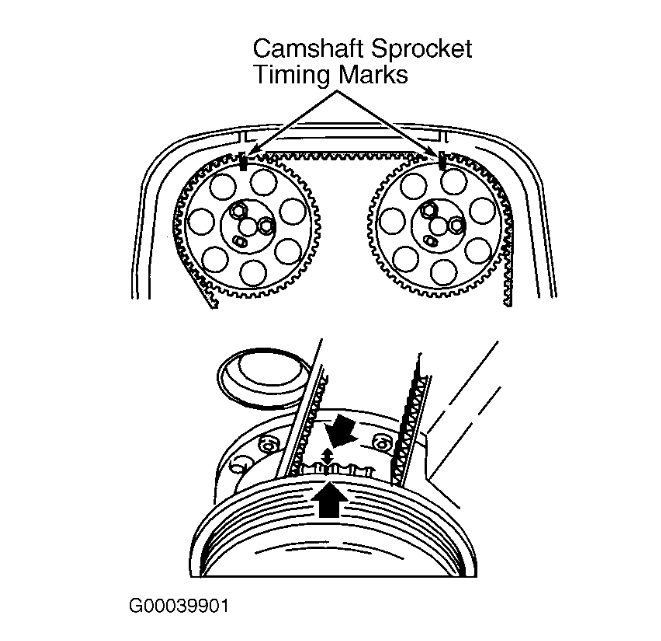 Camshaft Sprocket
Timing Marks

G00039901