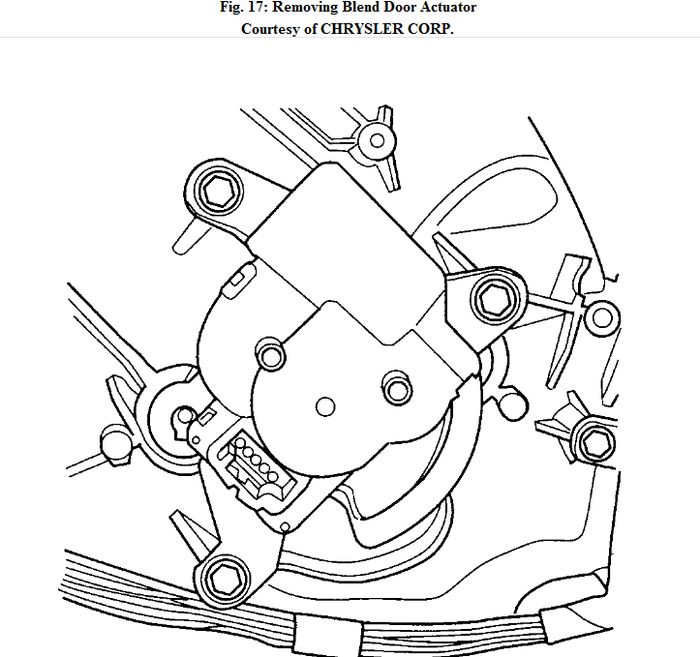 Fig. 17: Removing Blend Door Actuator
Courtesy of CHRYSLER CORP.