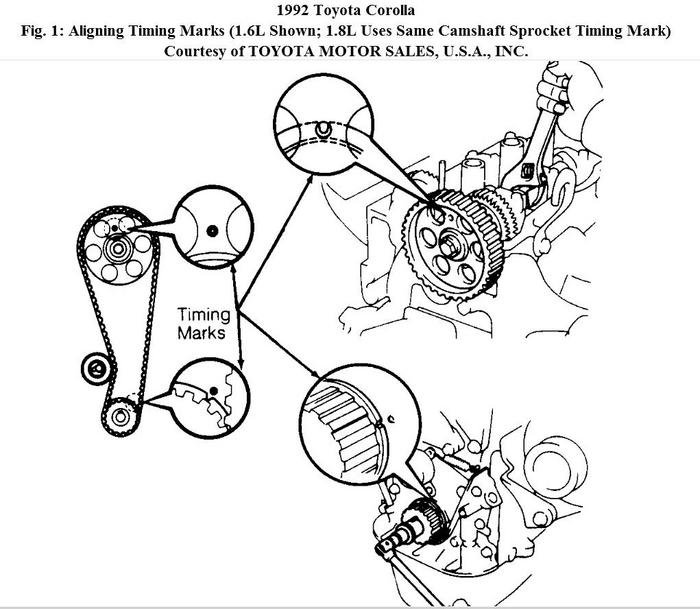 1992 Toyota Corolla
Fig. 1: Aligning Timing Marks (1.6L Shown; 1.8L Uses Same Camshaft Sprocket Timing Mark)
Courtesy of TOYOTA MOTOR SALES, U.S.A., INC.

Timing
Marks