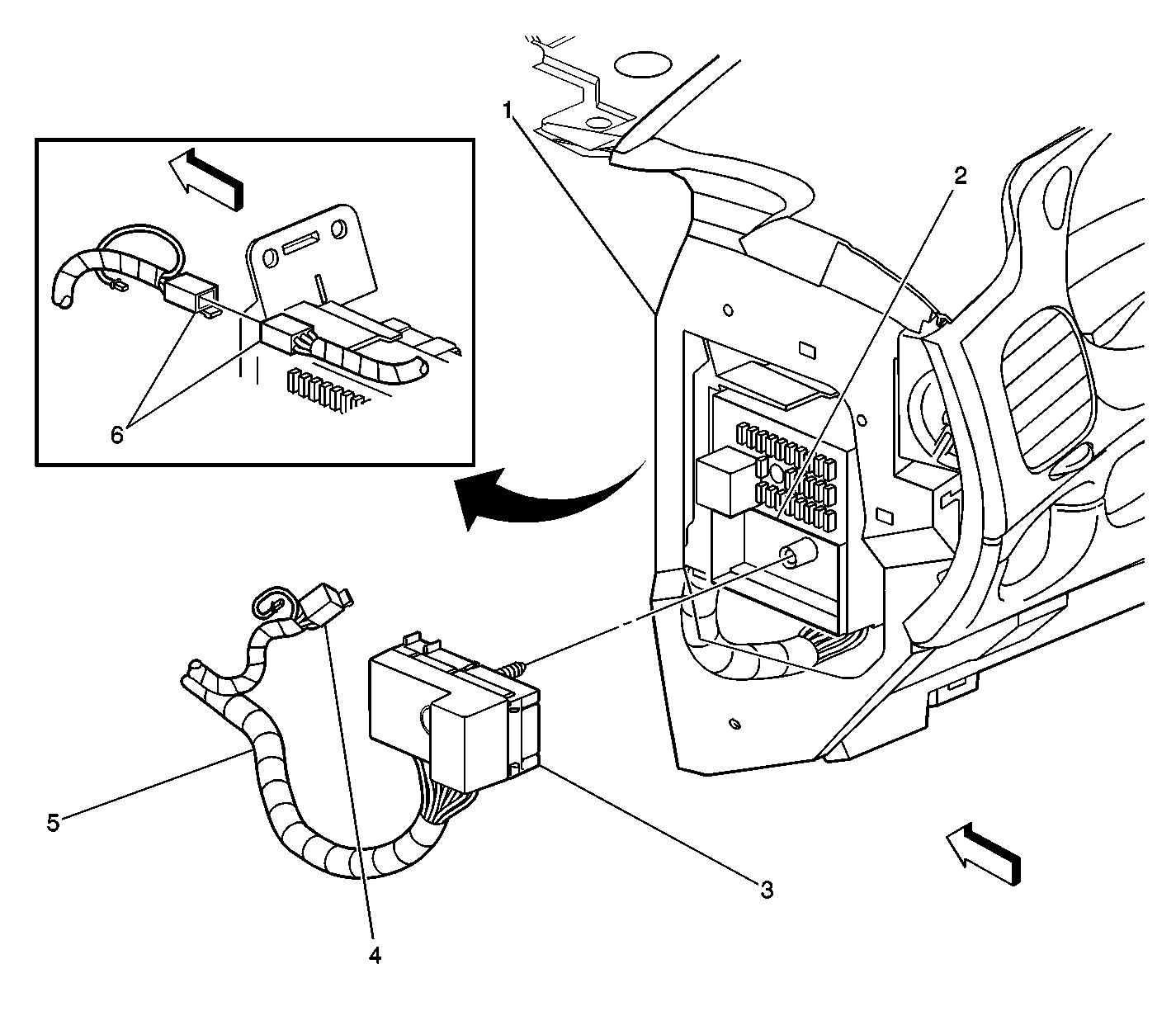 1
2
6
5
4
3