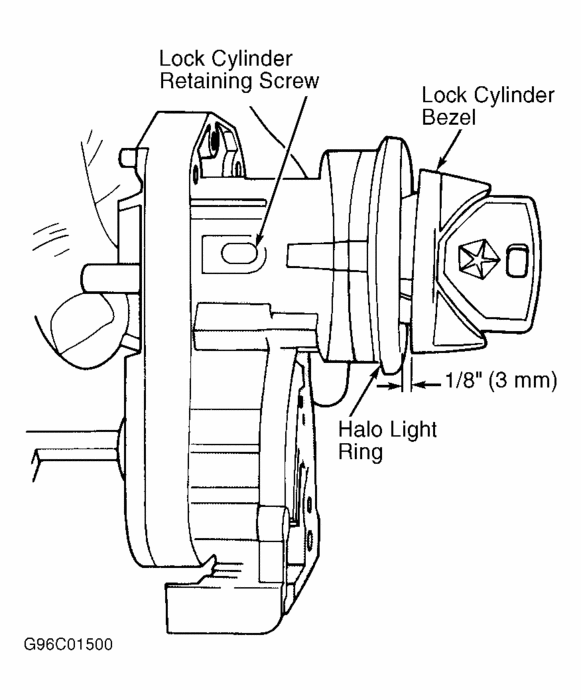 Lock Cylinder Retaining Screw

Lock Cylinder Bezel

1/8" (3 mm)

Halo Light Ring

G96C01500