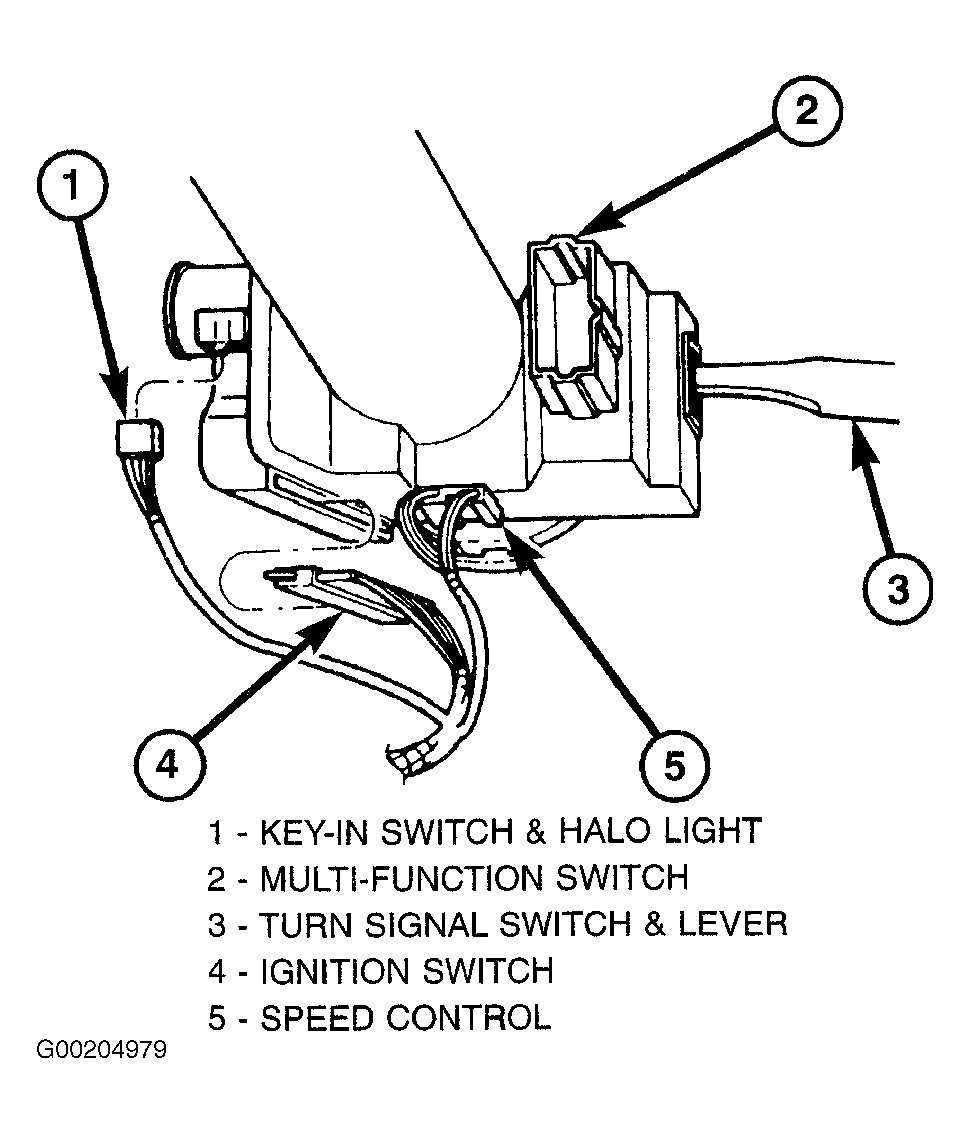 1
2
3
4
5

1 - KEY-IN SWITCH & HALO LIGHT
2 - MULTI-FUNCTION SWITCH
3 - TURN SIGNAL SWITCH & LEVER
4 - IGNITION SWITCH
5 - SPEED CONTROL

G00204979