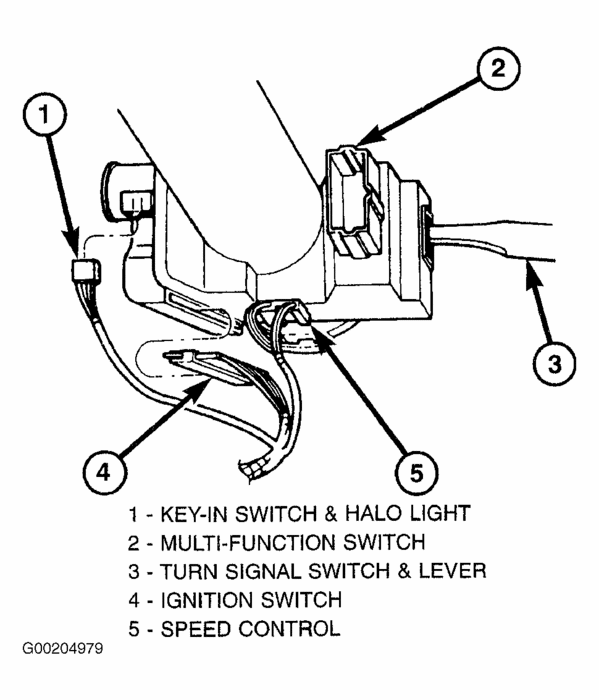 1

2

3

4

5

1 - KEY-IN SWITCH & HALO LIGHT
2 - MULTI-FUNCTION SWITCH
3 - TURN SIGNAL SWITCH & LEVER
4 - IGNITION SWITCH
5 - SPEED CONTROL

G00204979