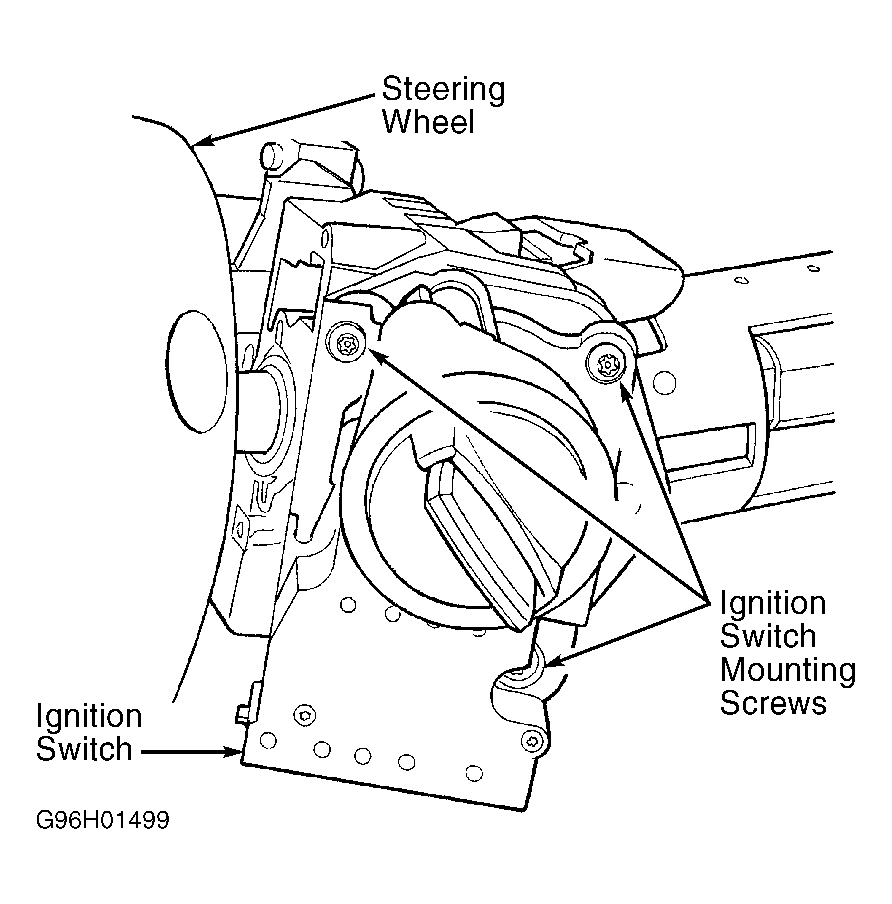 Steering Wheel

Ignition Switch Mounting Screws

Ignition Switch

G96H01499