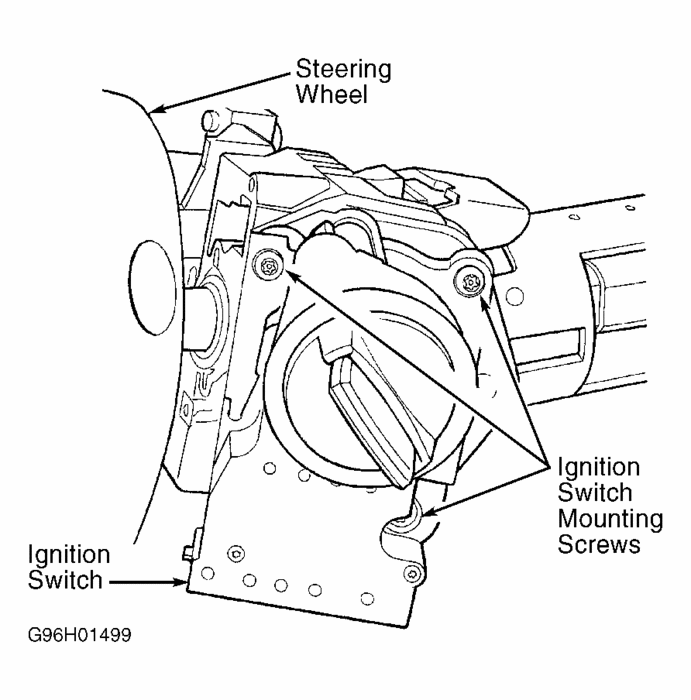 Steering Wheel

Ignition Switch Mounting Screws

Ignition Switch

G96H01499