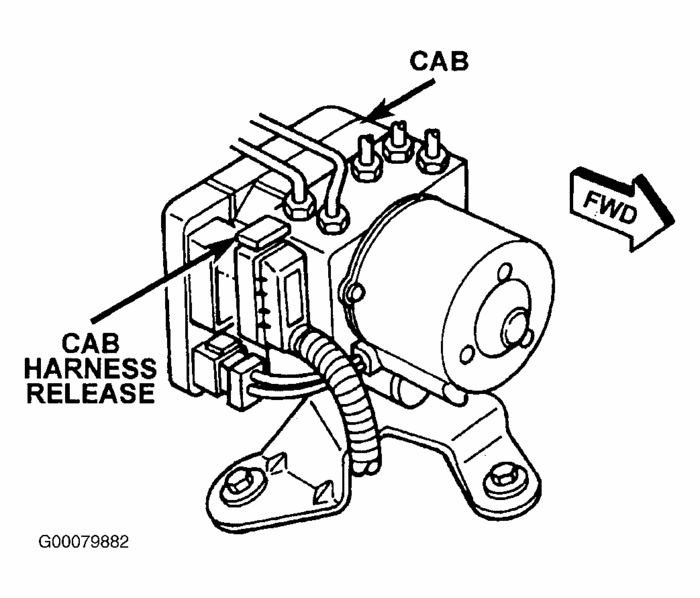 CAB

FWD

CAB HARNESS RELEASE

G00079882