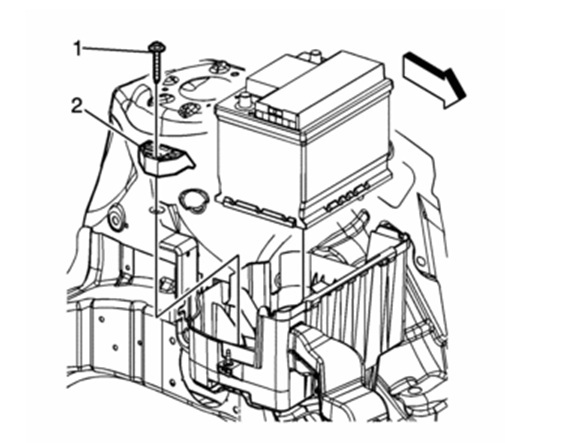 1
2