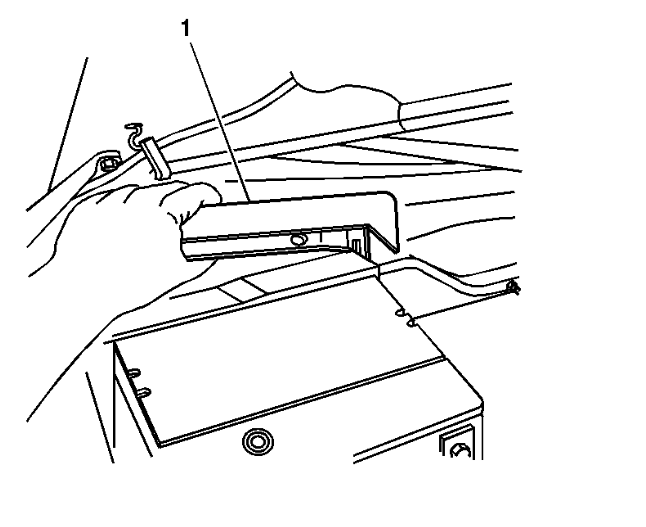 1