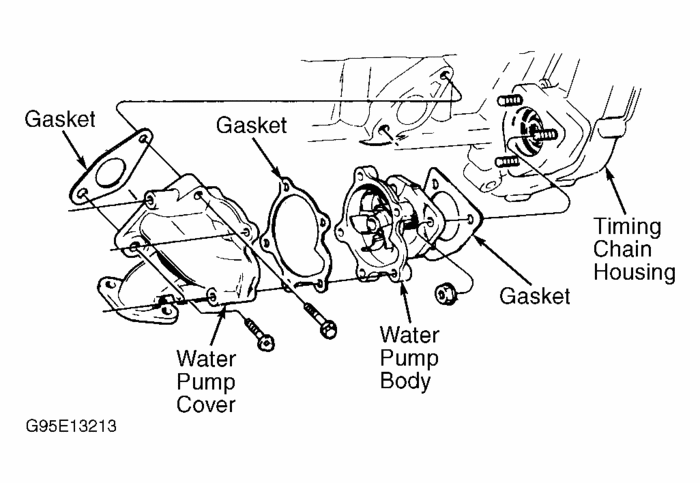 Gasket

Gasket

Timing
Chain
Housing

Gasket

Water
Pump
Body

Water
Pump
Cover

G95E13213